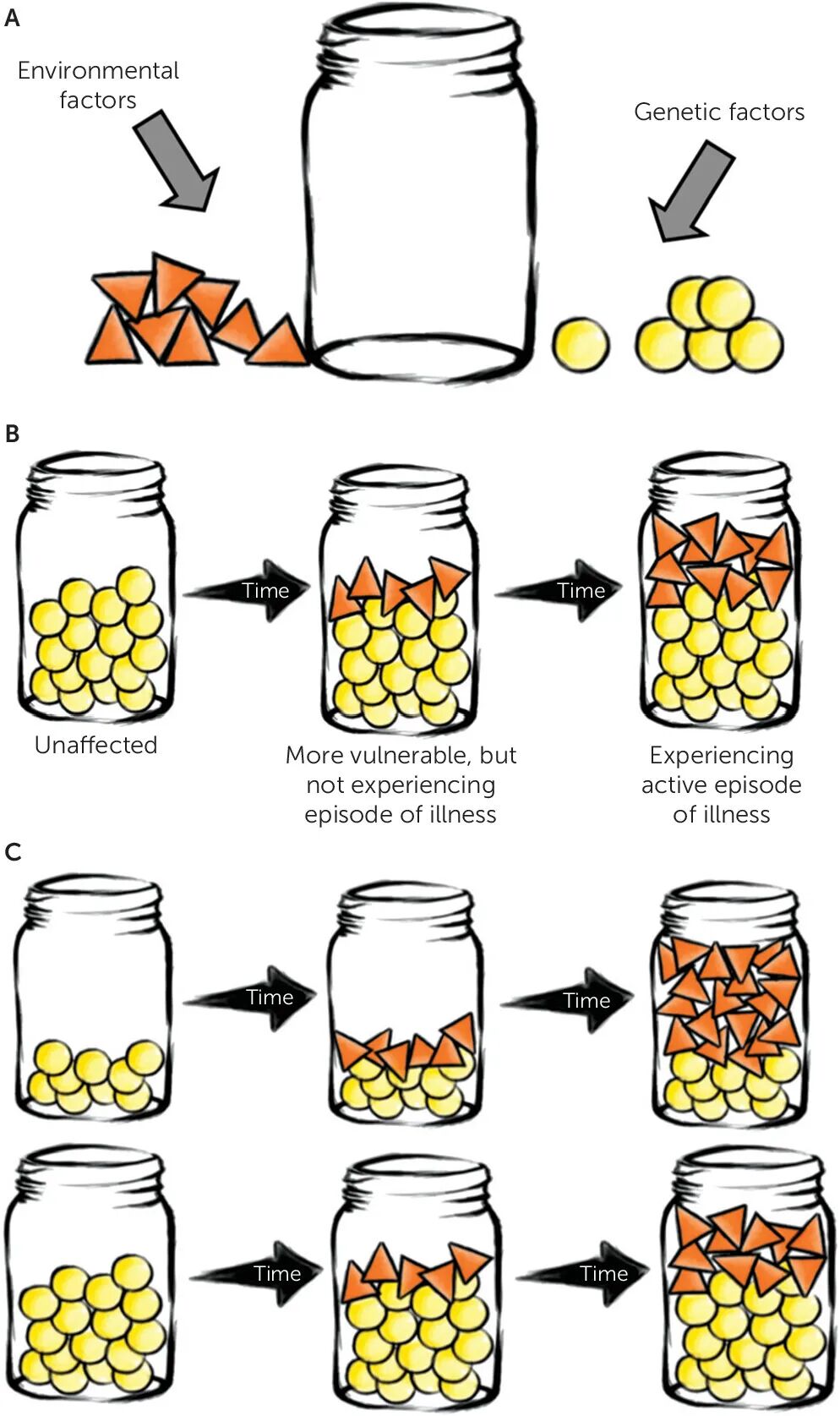 A

Environmental factors

Genetic factors

B

Time

Time

Unaffected

More vulnerable, but not experiencing episode of illness

Experiencing active episode of illness

C

Time

Time

Time

Time